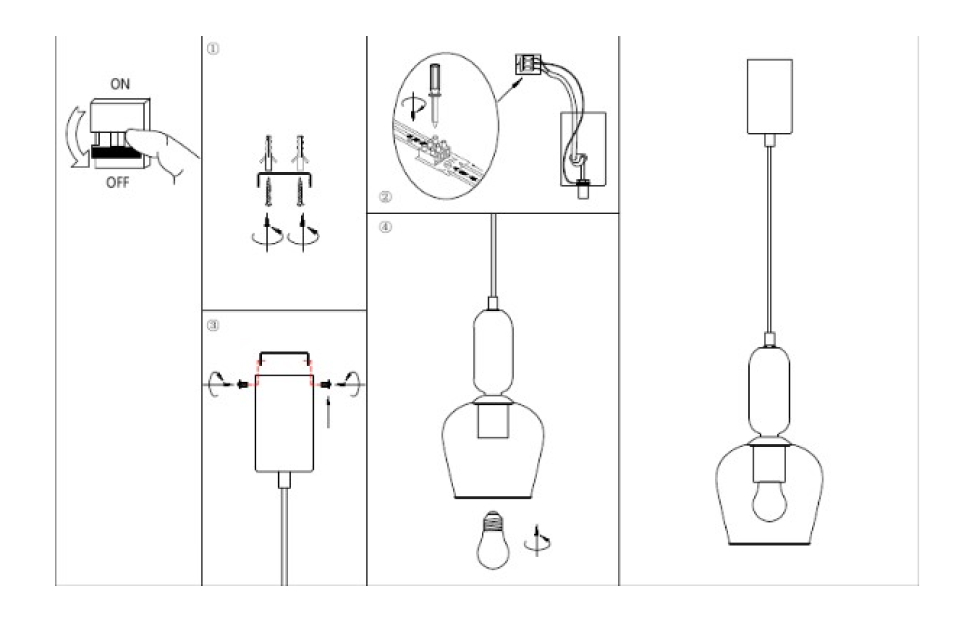 ON
OFF
①
②
③
④